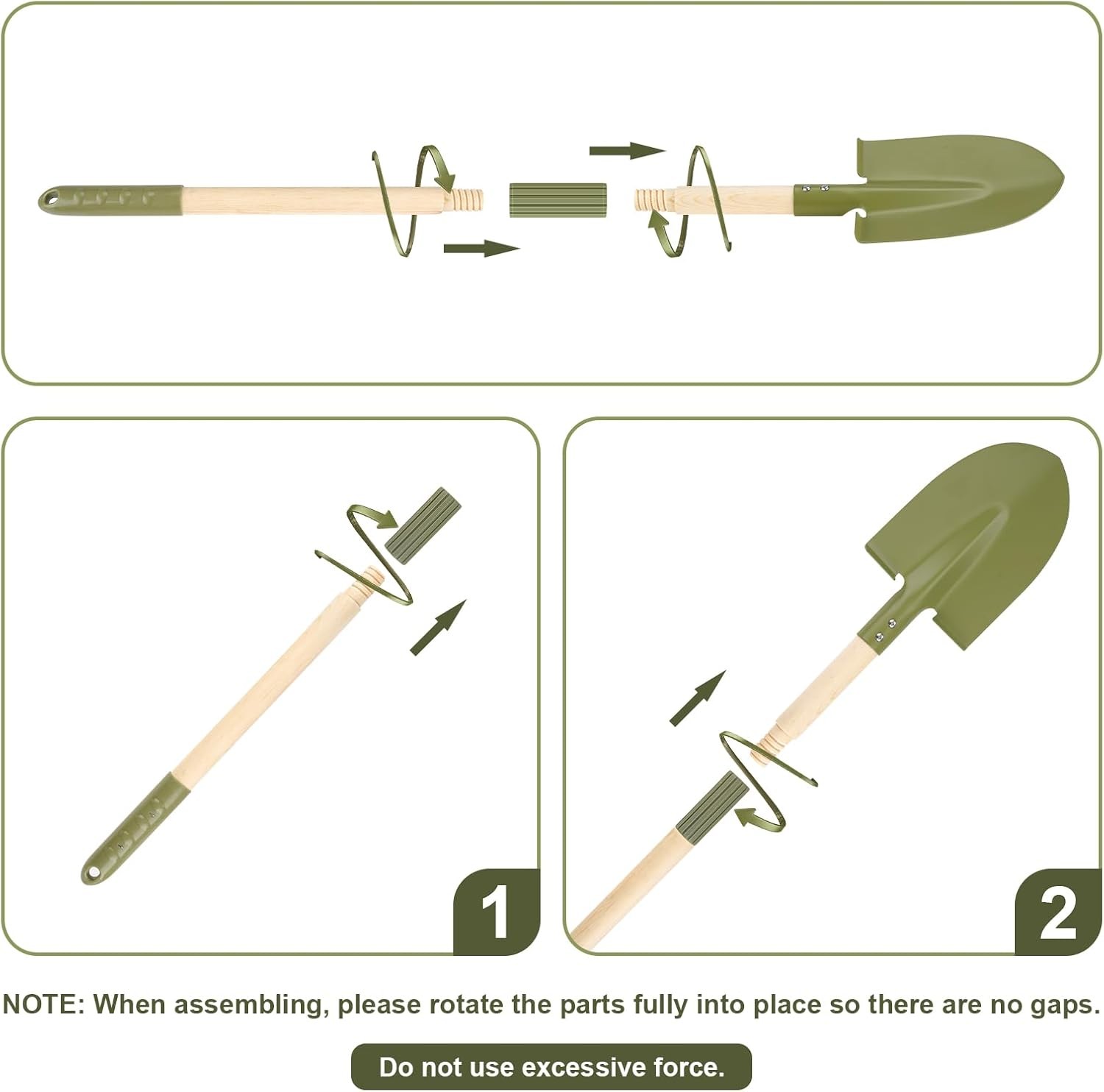 1

2

NOTE: When assembling, please rotate the parts fully into place so there are no gaps.

Do not use excessive force.