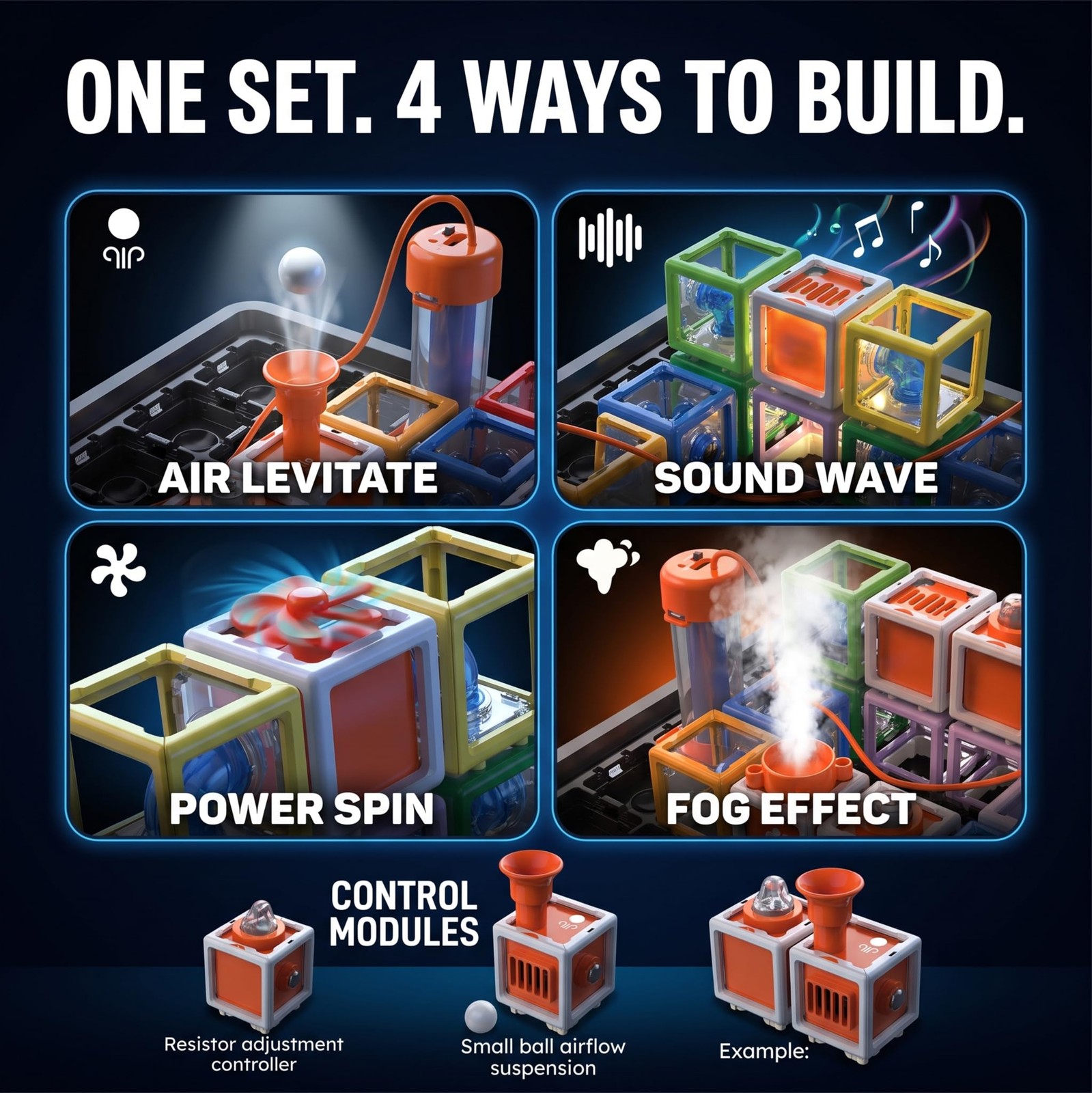 ONE SET. 4 WAYS TO BUILD.

AIR LEVITATE

SOUND WAVE

POWER SPIN

FOG EFFECT

CONTROL MODULES

Resistor adjustment controller

Small ball airflow suspension

Example: