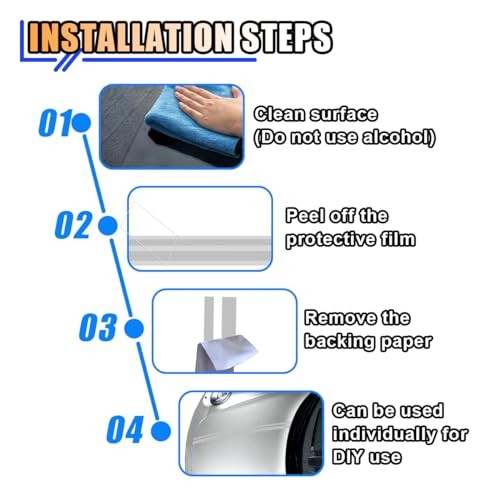 INSTALLATION STEPS

01

Clean surface (Do not use alcohol)

02

Peel off the protective film

03

Remove the backing paper

04

Can be used individually for DIY use