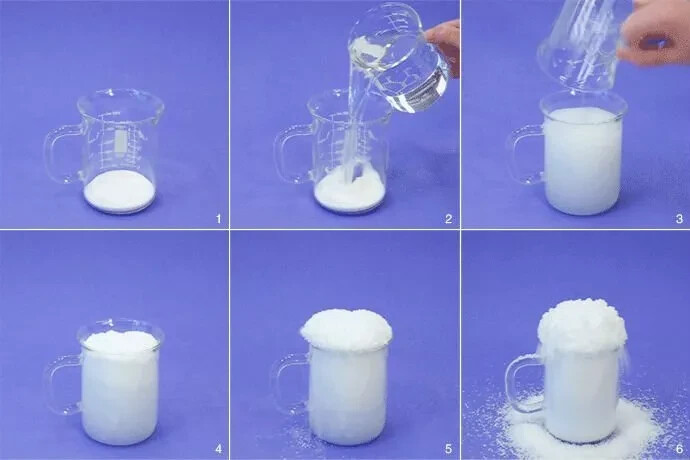 1

2

3

4

5

6