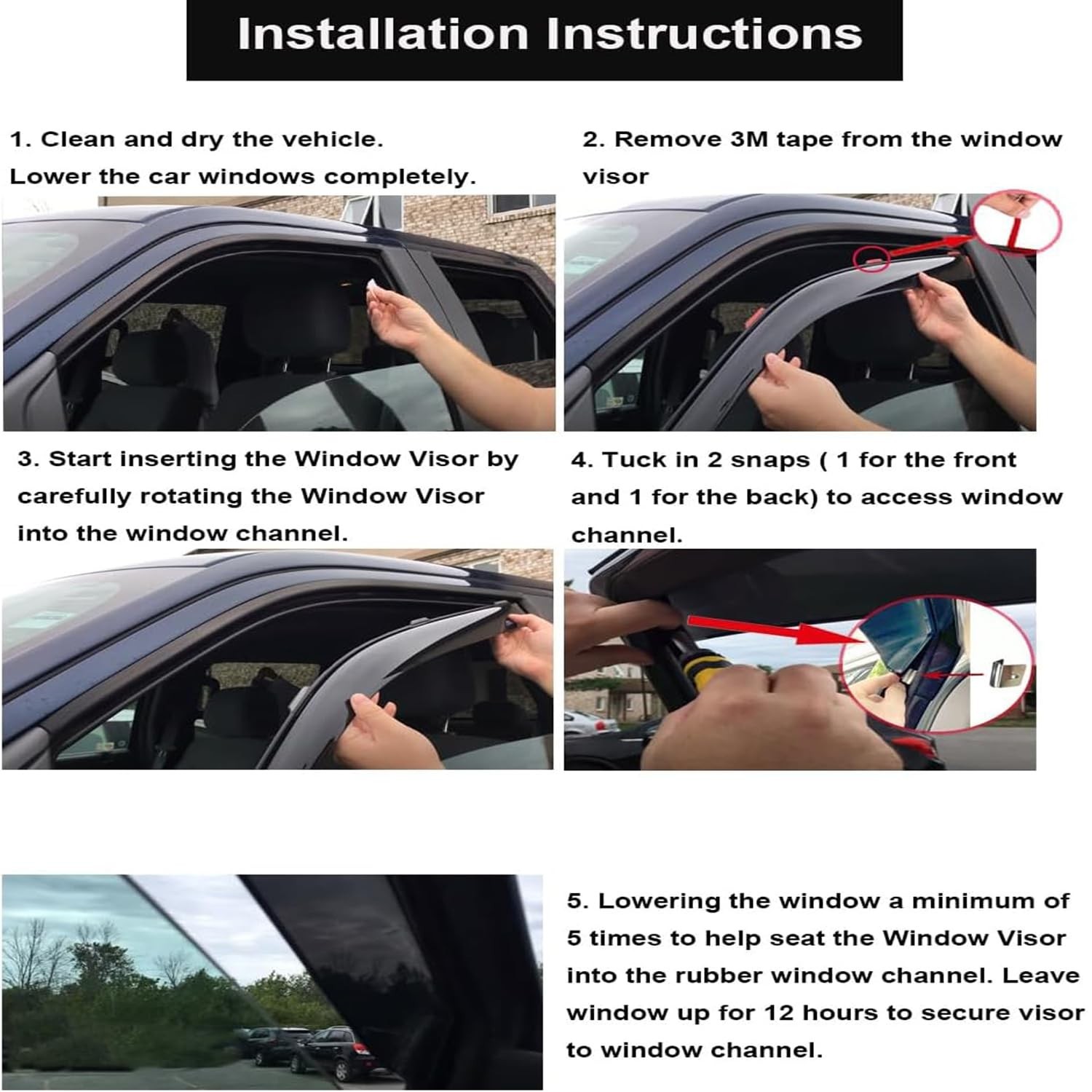 Installation Instructions

1. Clean and dry the vehicle.
Lower the car windows completely.

2. Remove 3M tape from the window visor

3. Start inserting the Window Visor by carefully rotating the Window Visor into the window channel.

4. Tuck in 2 snaps ( 1 for the front and 1 for the back) to access window channel.

5. Lowering the window a minimum of 5 times to help seat the Window Visor into the rubber window channel. Leave window up for 12 hours to secure visor to window channel.