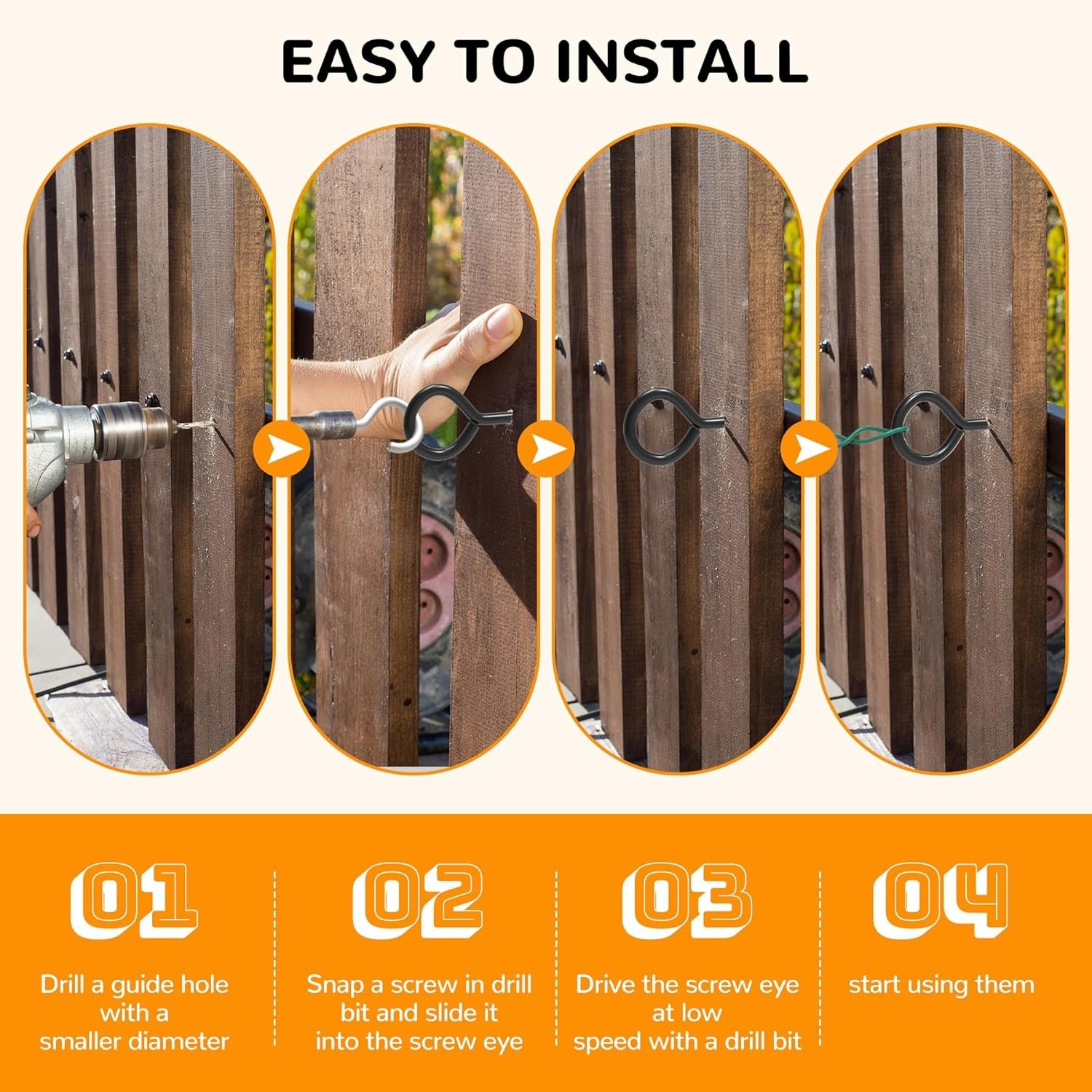 EASY TO INSTALL

01

Drill a guide hole with a smaller diameter

02

Snap a screw in drill bit and slide it into the screw eye

03

Drive the screw eye at low speed with a drill bit

04

start using them